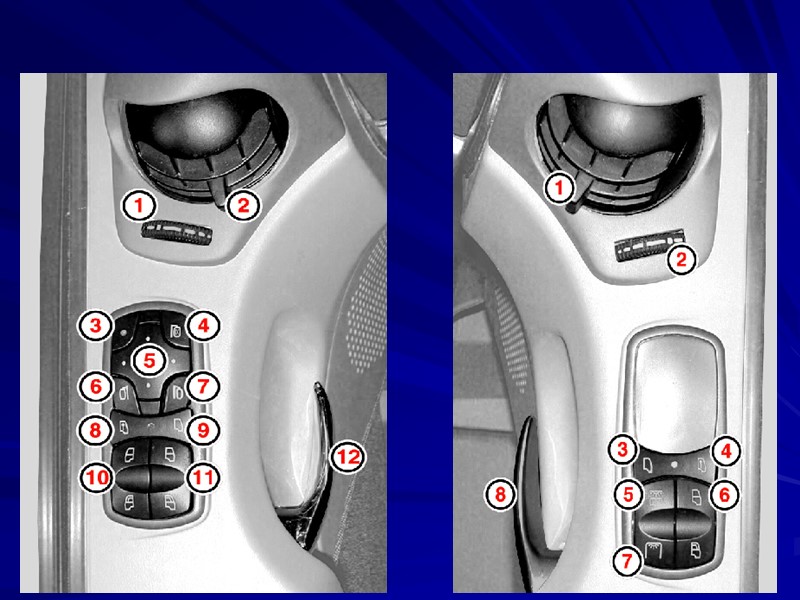 1
2
3
4
5
6
7
8
9
10
11
12

1
2
3
4
5
6
7
8